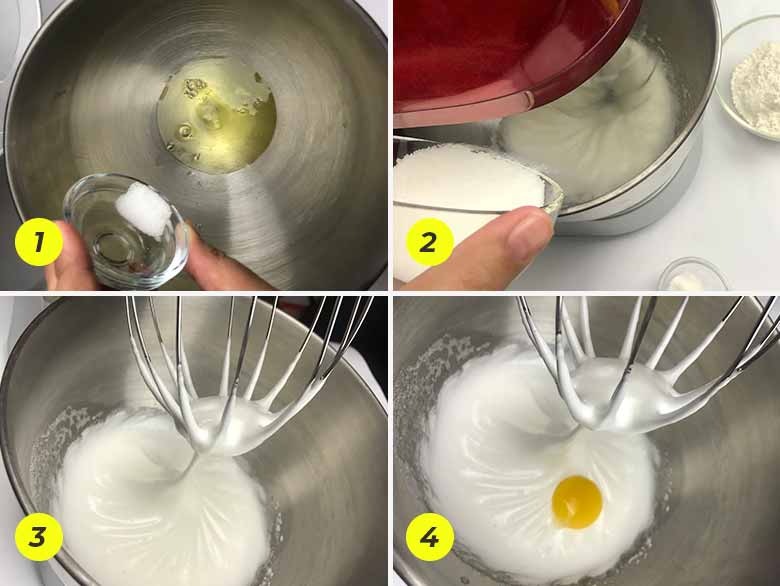 1
2
3
4