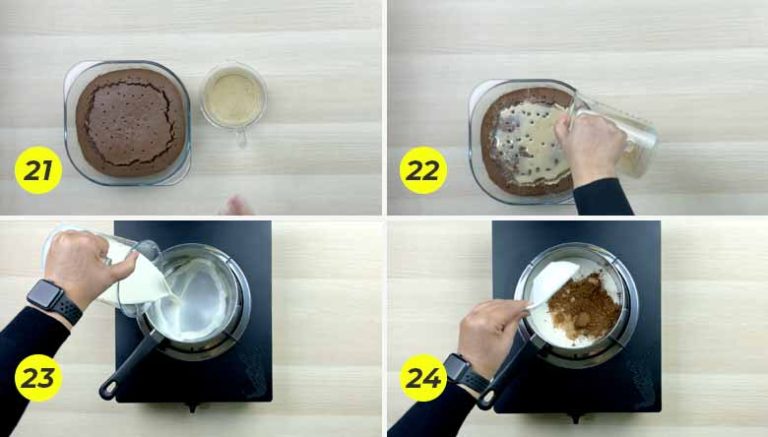 21

22

23

24