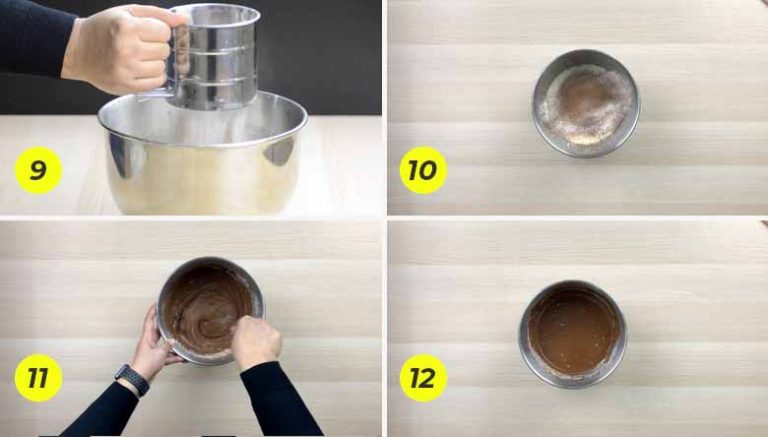 9

10

11

12